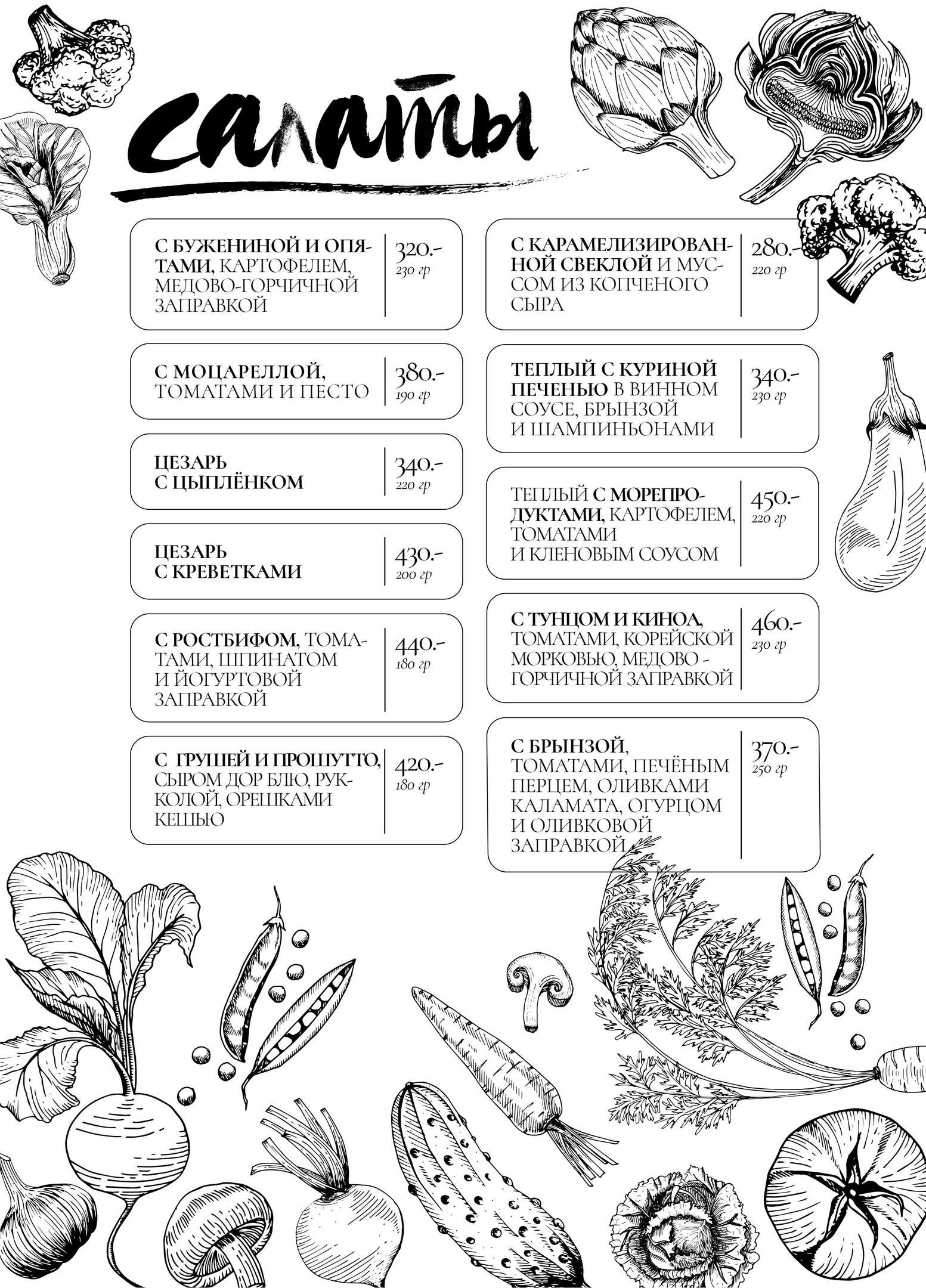 салаты

С БУЖЕНИНОЙ И ОПЯТАМИ, КАРТОФЕЛЕМ, МЕДОВО-ГОРЧИЧНОЙ ЗАПРАВКОЙ
320.-
230 гр

С МОЦАРЕЛЛОЙ, ТОМАТАМИ И ПЕСТО
380.-
190 гр

ЦЕЗАРЬ С ЦЫПЛЁНКОМ
340.-
220 гр

ЦЕЗАРЬ С КРЕВЕТКАМИ
430.-
200 гр

С РОСТБИФОМ, ТОМАТАМИ, ШПИНАТОМ И ЙОГУРТОВОЙ ЗАПРАВКОЙ
440.-
180 гр

С ГРУШЕЙ И ПРОШУТТО, СЫРОМ ДОР БЛЮ, РУККОЛОЙ, ОРЕШКАМИ КЕШЬЮ
420.-
180 гр

С КАРАМЕЛИЗИРОВАННОЙ СВЕКЛОЙ И МУССОМ ИЗ КОПЧЕНОГО СЫРА
280.-
220 гр

ТЕПЛЫЙ С КУРИНОЙ ПЕЧЕНЬЮ В ВИННОМ СОУСЕ, БРЫНЗОЙ И ШАМПИНЬОНАМИ
340.-
230 гр

ТЕПЛЫЙ С МОРЕПРОДУКТАМИ, КАРТОФЕЛЕМ, ТОМАТАМИ И КЛЕНОВЫМ СОУСОМ
450.-
220 гр

С ТУНЦОМ И КИНОА, ТОМАТАМИ, КОРЕЙСКОЙ МОРКОВЬЮ, МЕДОВО - ГОРЧИЧНОЙ ЗАПРАВКОЙ
460.-
230 гр

С БРЫНЗОЙ, ТОМАТАМИ, ПЕЧЁНЫМ ПЕРЦЕМ, ОЛИВКАМИ КАЛАМАТА, ОГУРЦОМ И ОЛИВКОВОЙ ЗАПРАВКОЙ
370.-
250 гр